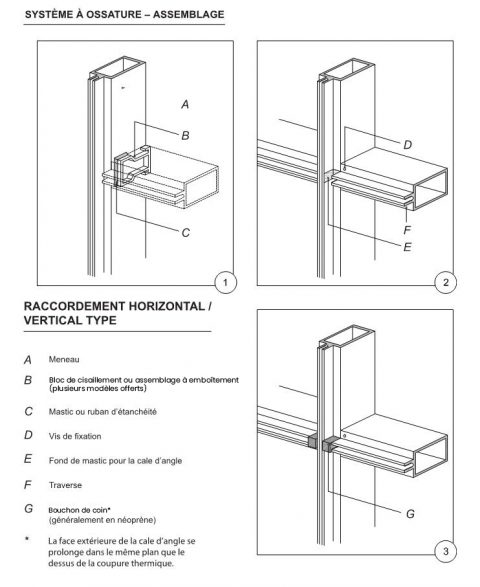 SYSTÈME À OSSATURE – ASSEMBLAGE

A

B

C

1

D

F

E

2

RACCORDEMENT HORIZONTAL / VERTICAL TYPE

A Meneau

B Bloc de cisaillement ou assemblage à emboîtement (plusieurs modèles offerts)

C Mastic ou ruban d'étanchéité

D Vis de fixation

E Fond de mastic pour la cale d'angle

F Traverse

G Bouchon de coin* (généralement en néoprène)

* La face extérieure de la cale d'angle se prolonge dans le même plan que le dessus de la coupure thermique.

G

3