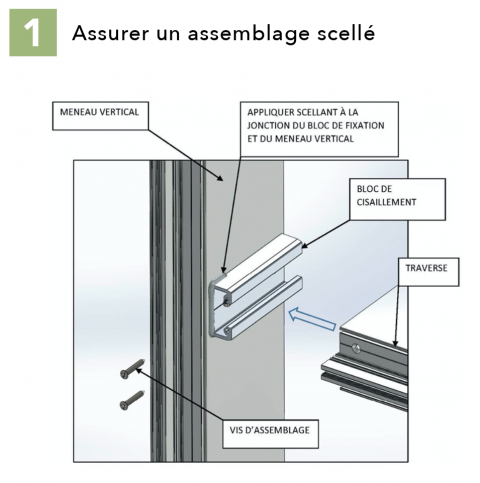 1 Assurer un assemblage scellé

MENEAU VERTICAL

APPLIQUER SCELLANT À LA JONCTION DU BLOC DE FIXATION ET DU MENEAU VERTICAL

BLOC DE CISAILLEMENT

TRAVERSE

VIS D'ASSEMBLAGE