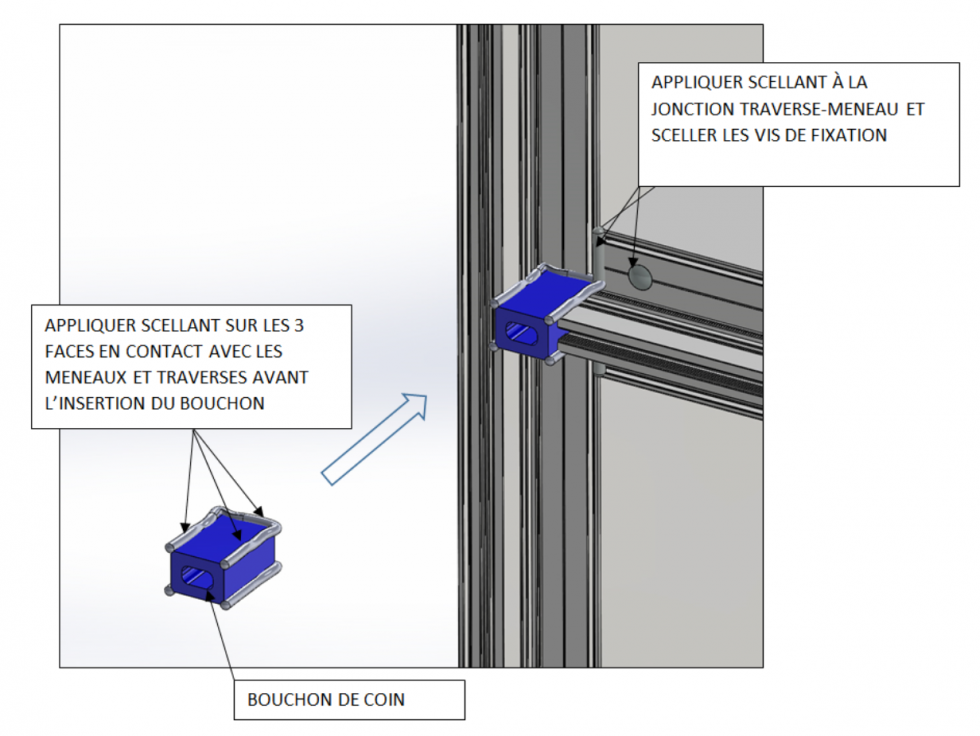 APPLIQUER SCELLANT À LA JONCTION TRAVERSE-MENEAU ET SCELLER LES VIS DE FIXATION

APPLIQUER SCELLANT SUR LES 3 FACES EN CONTACT AVEC LES MENEAUX ET TRAVERSES AVANT L'INSERTION DU BOUCHON

BOUCHON DE COIN