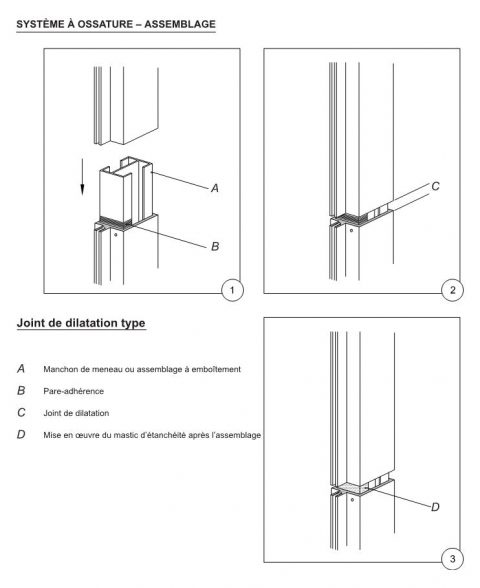 SYSTÈME À OSSATURE – ASSEMBLAGE

A

B

1

C

2

Joint de dilatation type

A Manchon de meneau ou assemblage à emboîtement

B Pare-adhérence

C Joint de dilatation

D Mise en œuvre du mastic d'étanchéité après l'assemblage

D

3